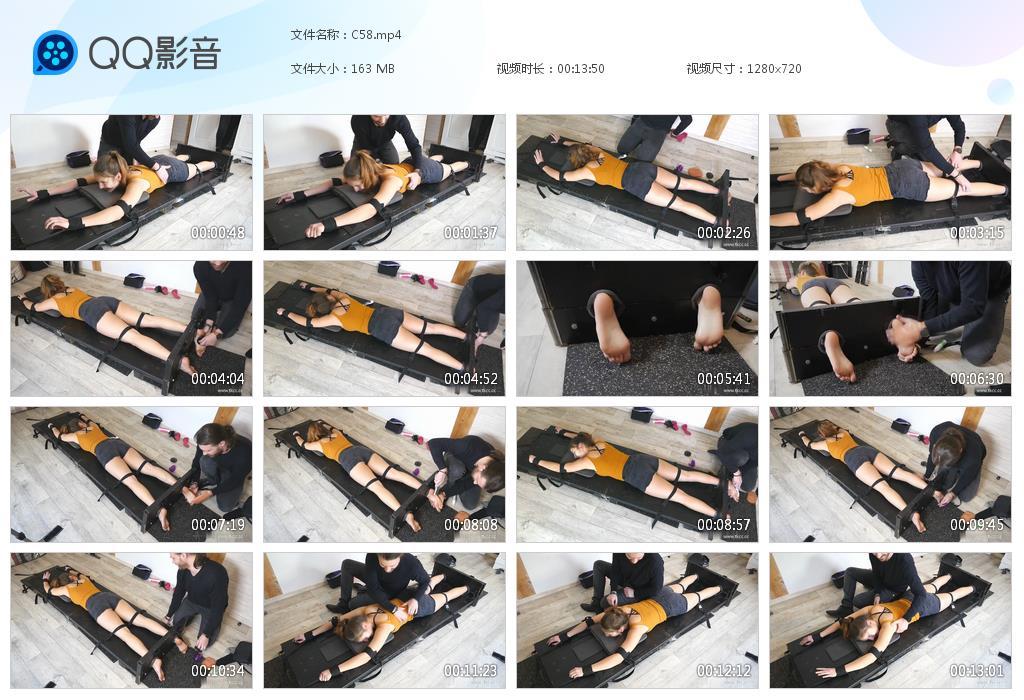 QQ影音

文件名称：C58.mp4

文件大小：163 MB

视频时长：00:13:50

视频尺寸：1280x720

00:00:48

00:01:37

00:02:26

00:03:15

00:04:04

00:04:52

00:05:41

00:06:30

00:07:19

00:08:08

00:08:57

00:09:45

00:10:34

00:11:23

00:12:12

00:13:01